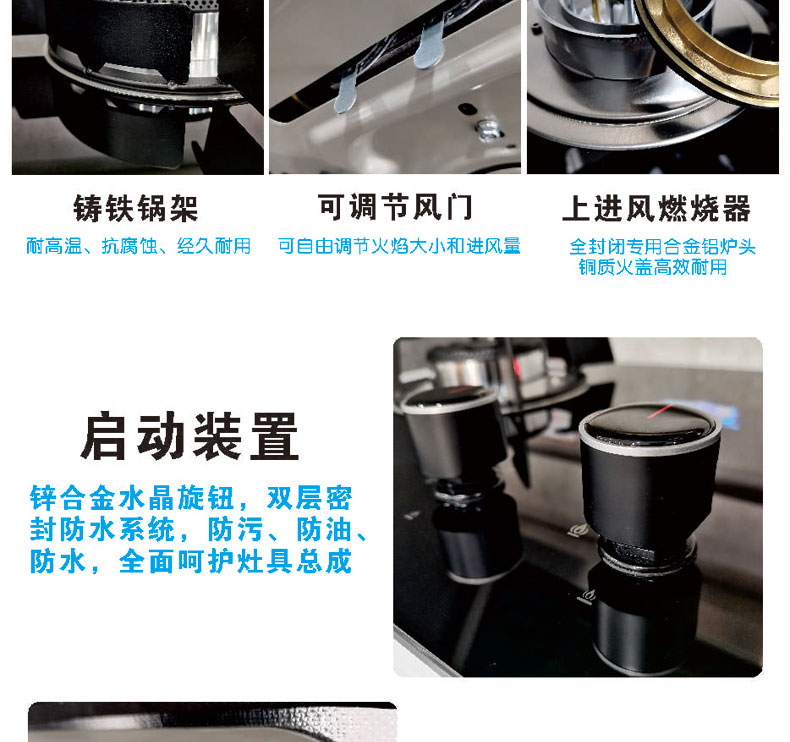 铸铁锅架
耐高温、抗腐蚀、经久耐用

可调节风门
可自由调节火焰大小和进风量

上进风燃烧器
全封闭专用合金铝炉头
铜质火盖高效耐用

启动装置
锌合金水晶旋钮，双层密封防水系统，防污、防油、防水，全面呵护灶具总成